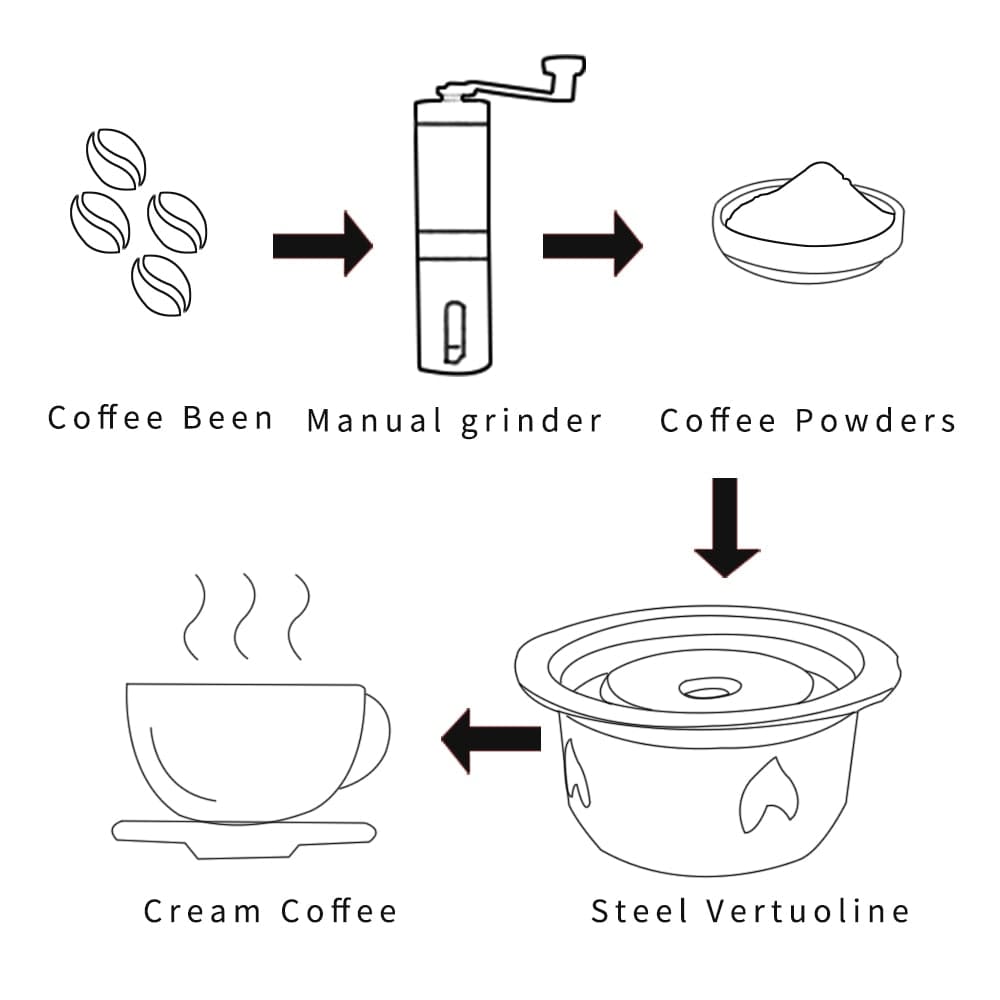 Coffee Been

Manual grinder

Coffee Powders

Steel Vertuoline

Cream Coffee