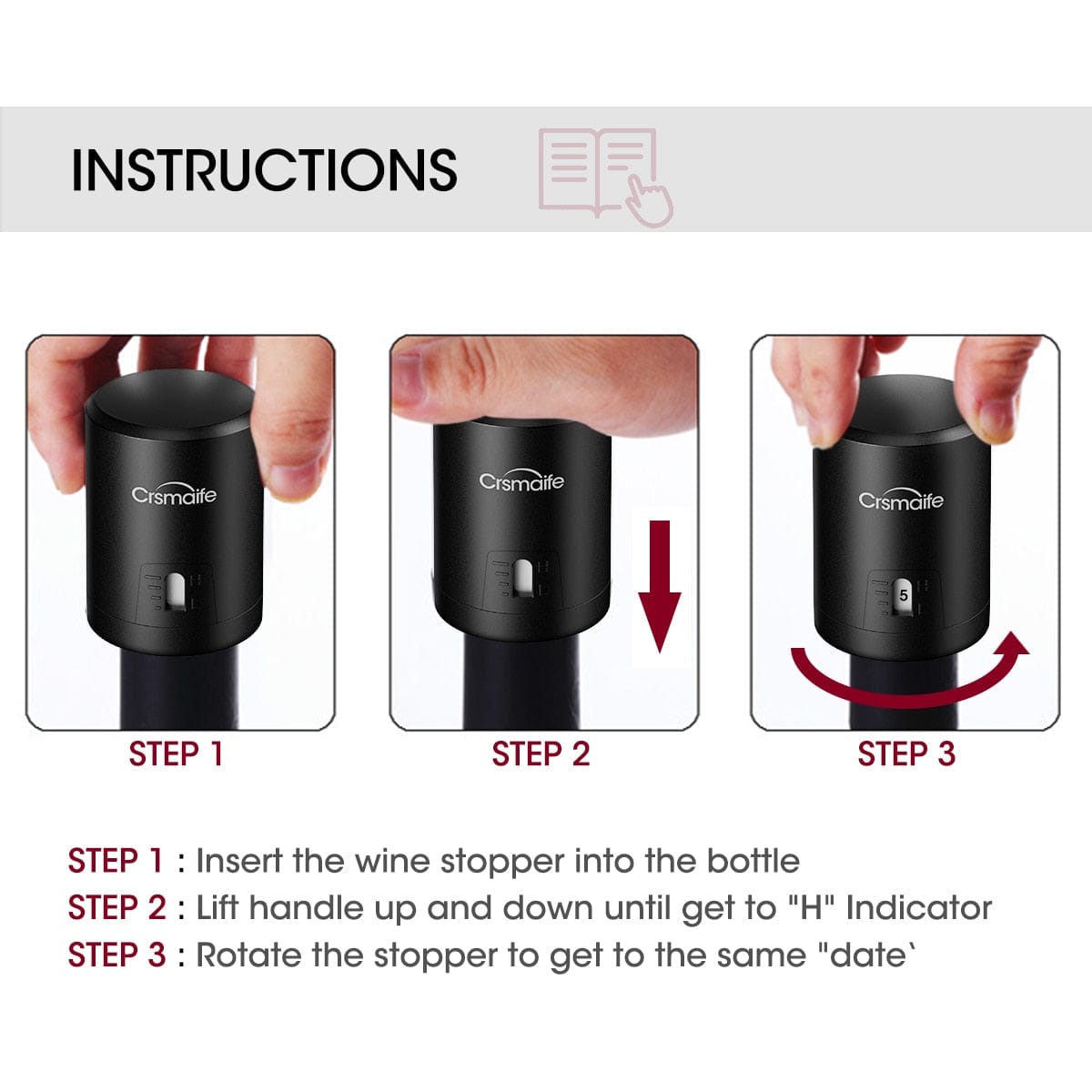 INSTRUCTIONS

Crsmaife

STEP 1

Crsmaife

STEP 2

Crsmaife

5

STEP 3

STEP 1 : Insert the wine stopper into the bottle
STEP 2 : Lift handle up and down until get to "H" Indicator
STEP 3 : Rotate the stopper to get to the same "date`