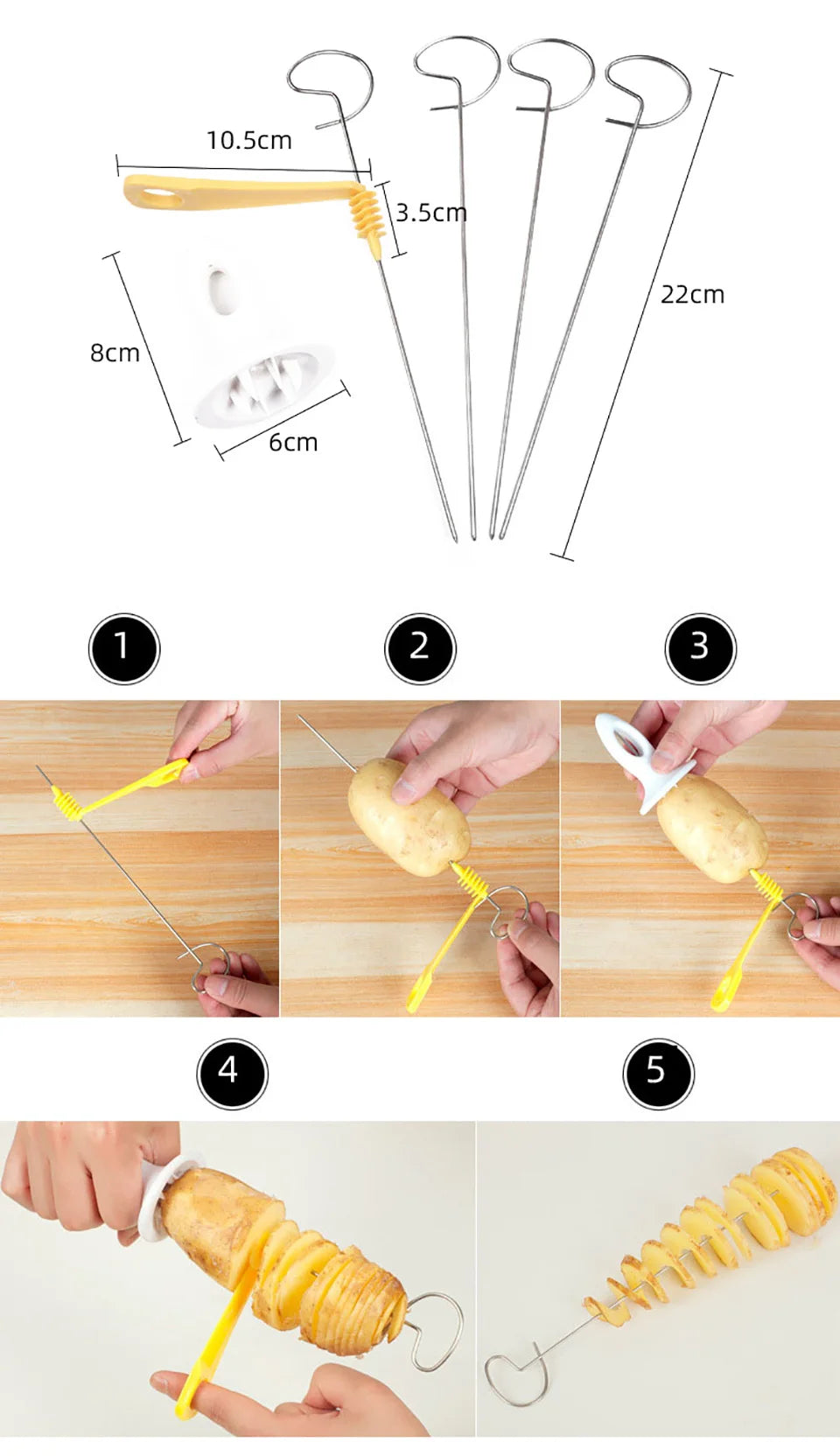 10.5cm
3.5cm
22cm
8cm
6cm

1
2
3

4
5