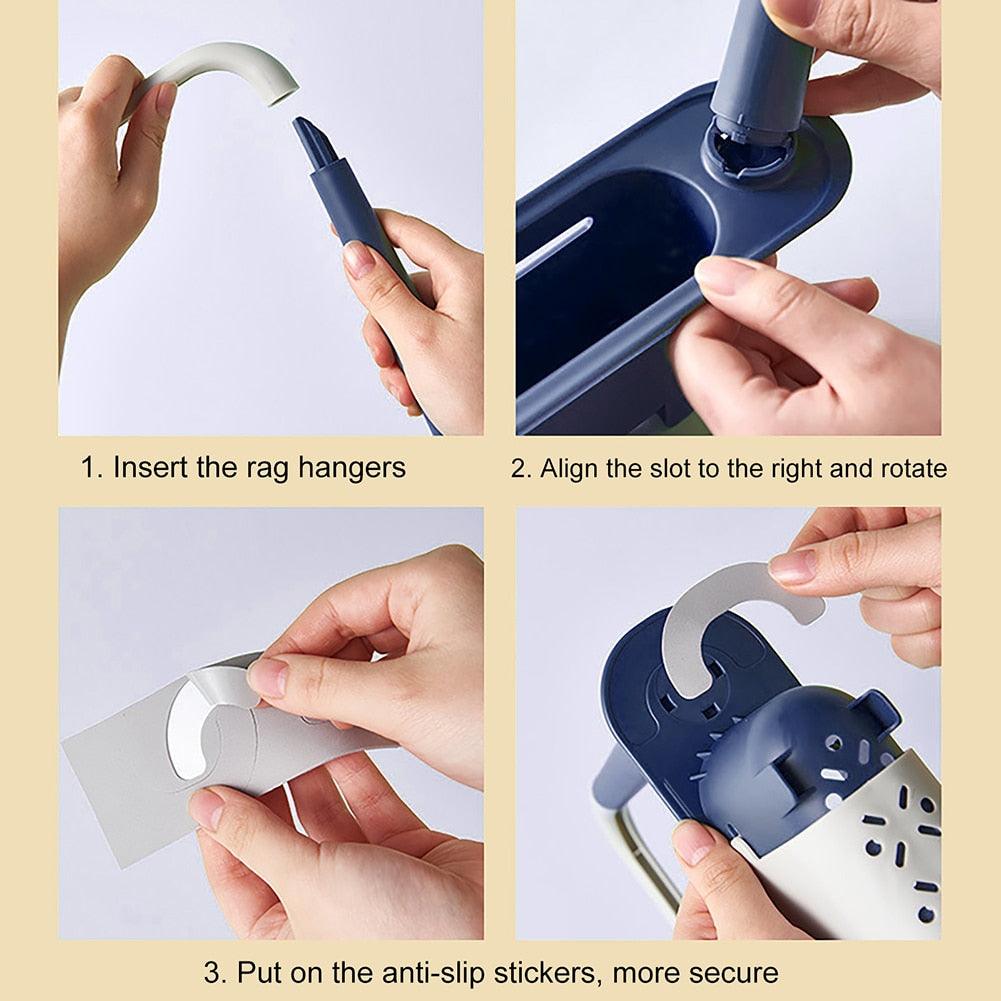 1. Insert the rag hangers

2. Align the slot to the right and rotate

3. Put on the anti-slip stickers, more secure