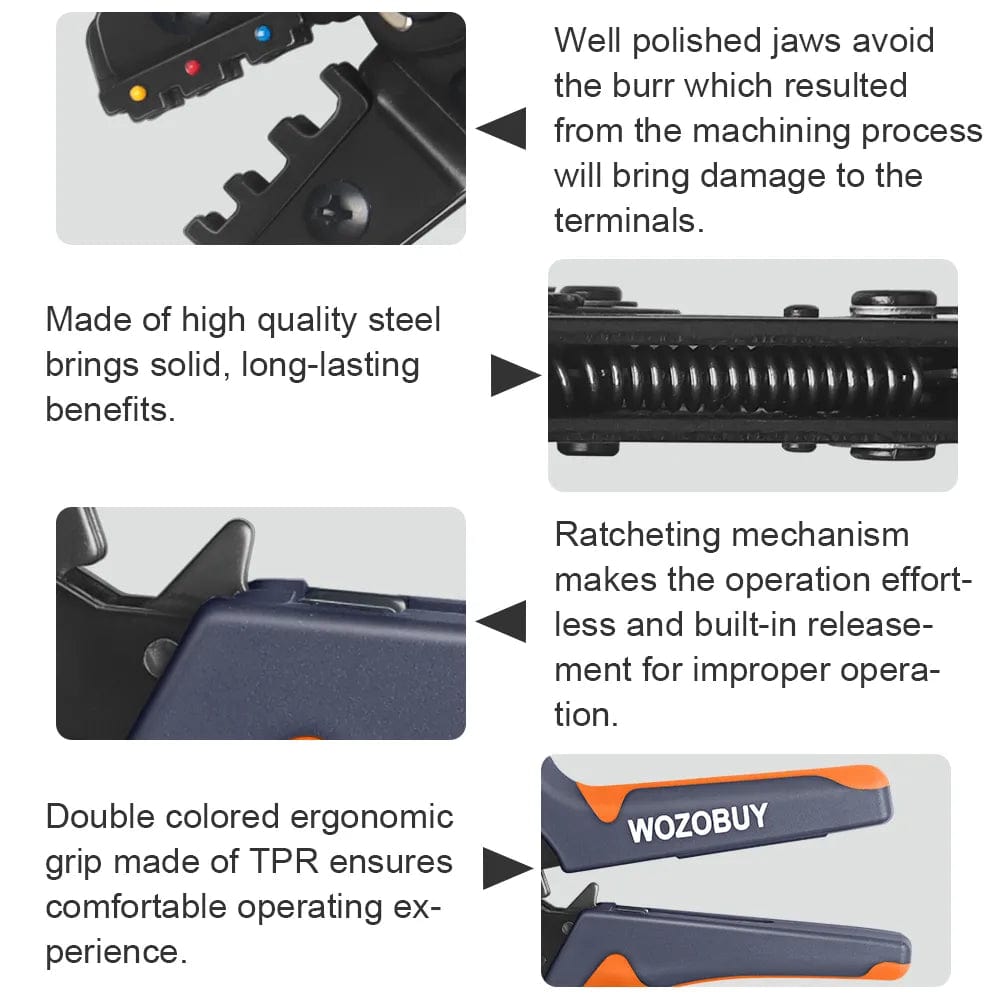 Well polished jaws avoid the burr which resulted from the machining process will bring damage to the terminals.

Made of high quality steel brings solid, long-lasting benefits.

Ratcheting mechanism makes the operation effortless and built-in releasement for improper operation.

Double colored ergonomic grip made of TPR ensures comfortable operating experience.

WOZOBUY