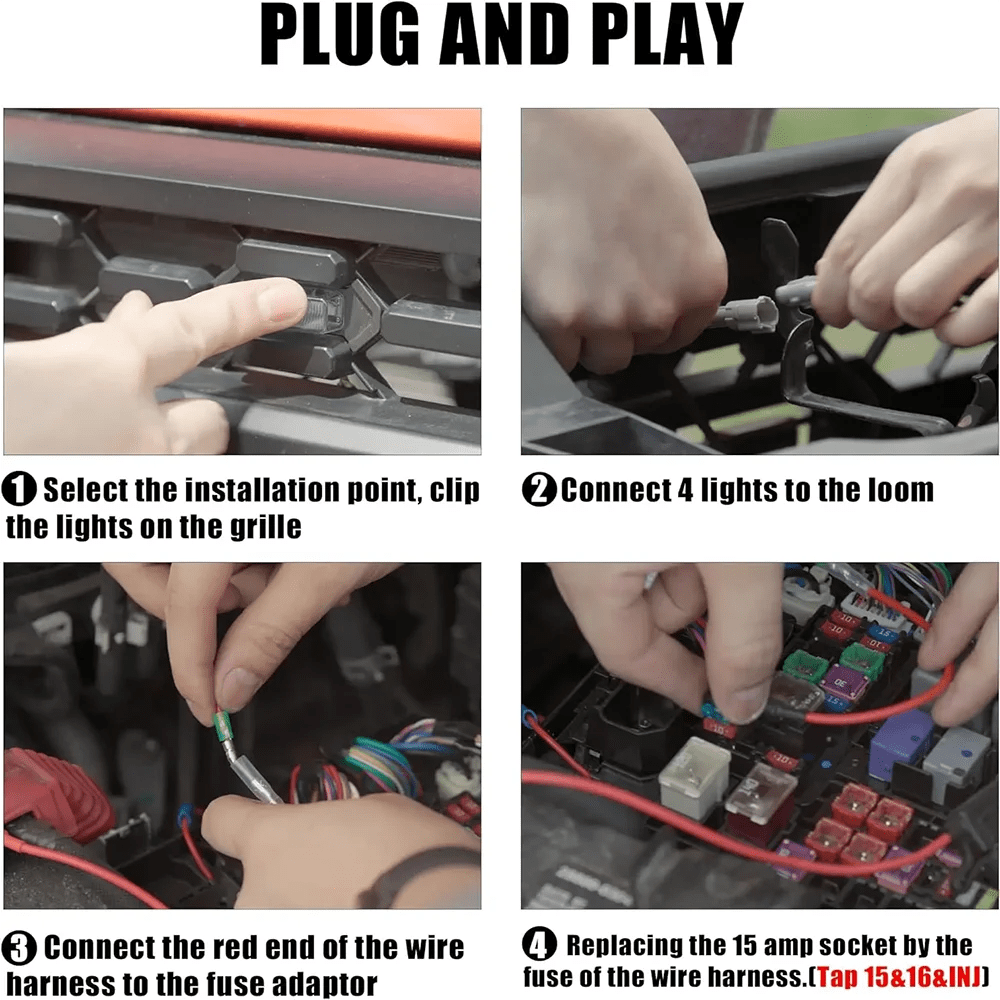 PLUG AND PLAY

❶ Select the installation point, clip the lights on the grille

❷ Connect 4 lights to the loom

❸ Connect the red end of the wire harness to the fuse adaptor

❹ Replacing the 15 amp socket by the fuse of the wire harness.(Tap 15&16&INJ)