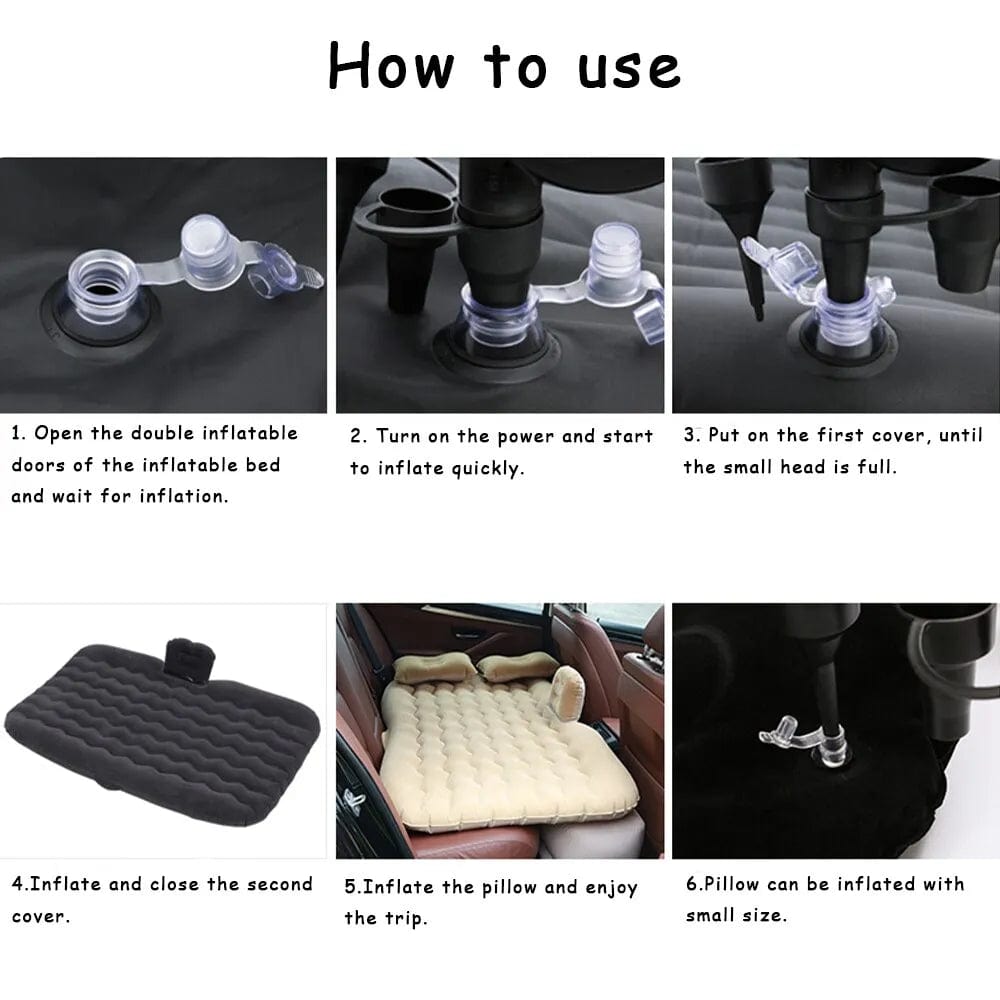 How to use

1. Open the double inflatable doors of the inflatable bed and wait for inflation.

2. Turn on the power and start to inflate quickly.

3. Put on the first cover, until the small head is full.

4.Inflate and close the second cover.

5.Inflate the pillow and enjoy the trip.

6.Pillow can be inflated with small size.