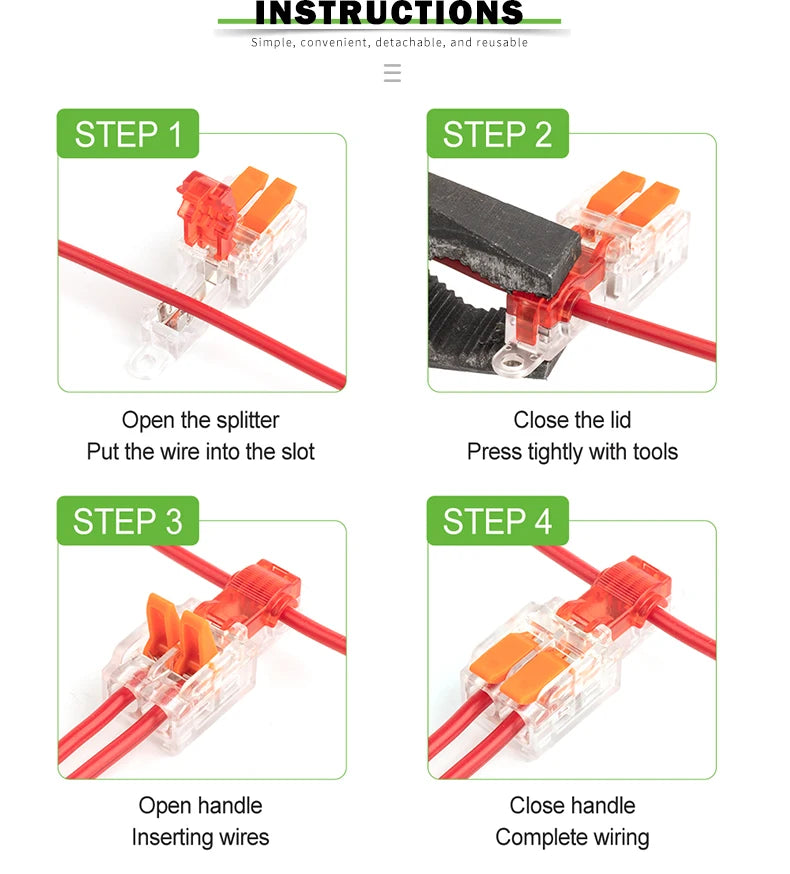 INSTRUCTIONS

Simple, convenient, detachable, and reusable

STEP 1

Open the splitter
Put the wire into the slot

STEP 2

Close the lid
Press tightly with tools

STEP 3

Open handle
Inserting wires

STEP 4

Close handle
Complete wiring