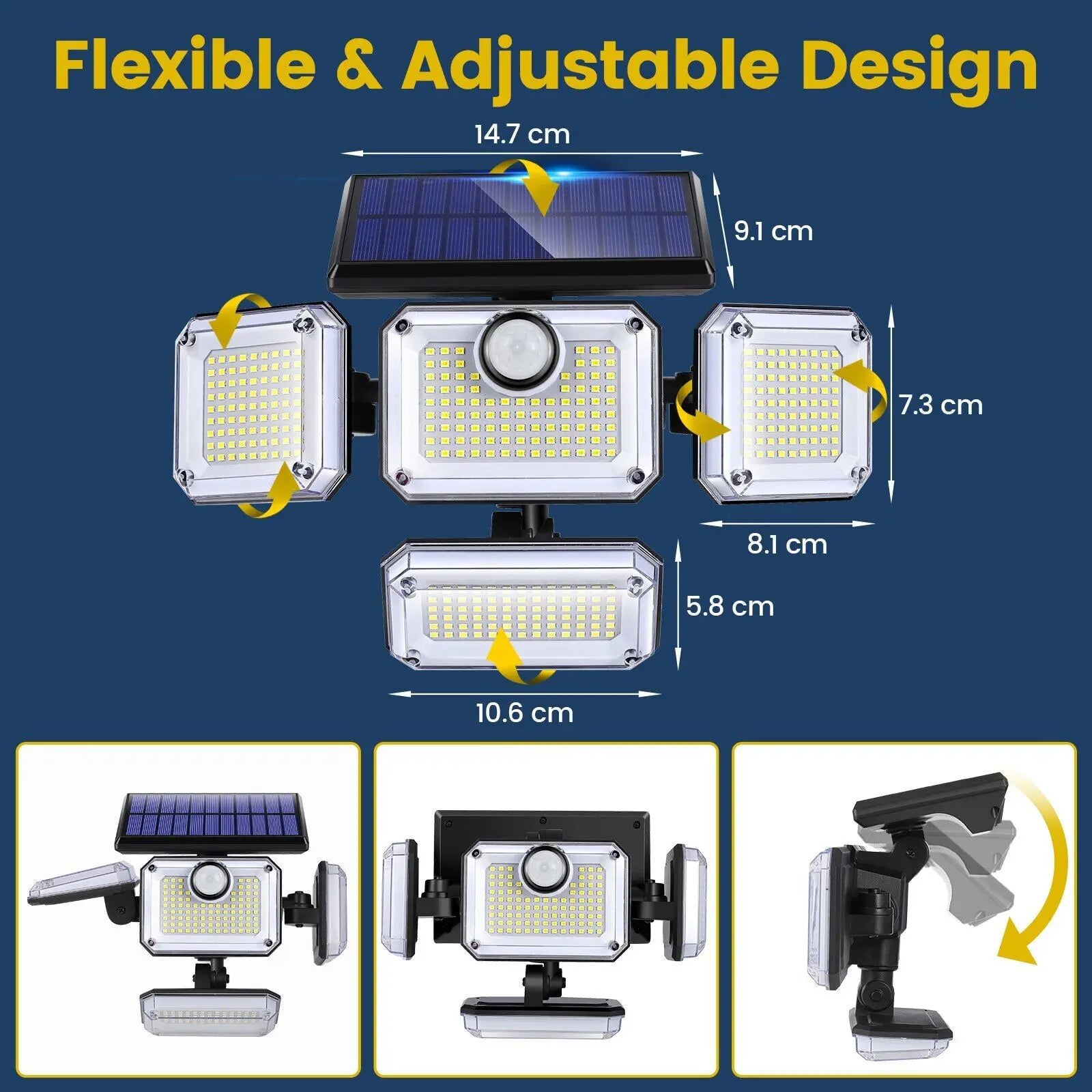 Flexible & Adjustable Design

14.7 cm

9.1 cm

7.3 cm

8.1 cm

5.8 cm

10.6 cm