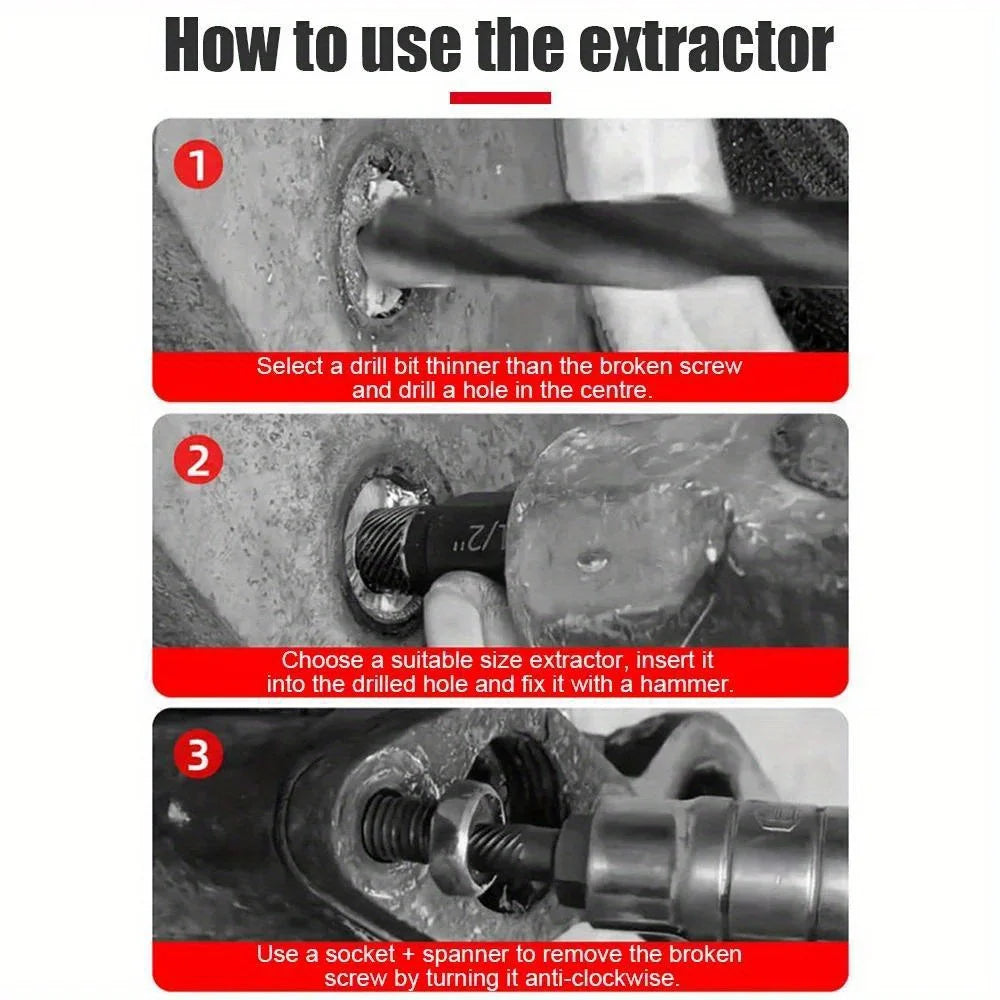 How to use the extractor

1

Select a drill bit thinner than the broken screw and drill a hole in the centre.

2

1/2"

Choose a suitable size extractor, insert it into the drilled hole and fix it with a hammer.

3

Use a socket + spanner to remove the broken screw by turning it anti-clockwise.