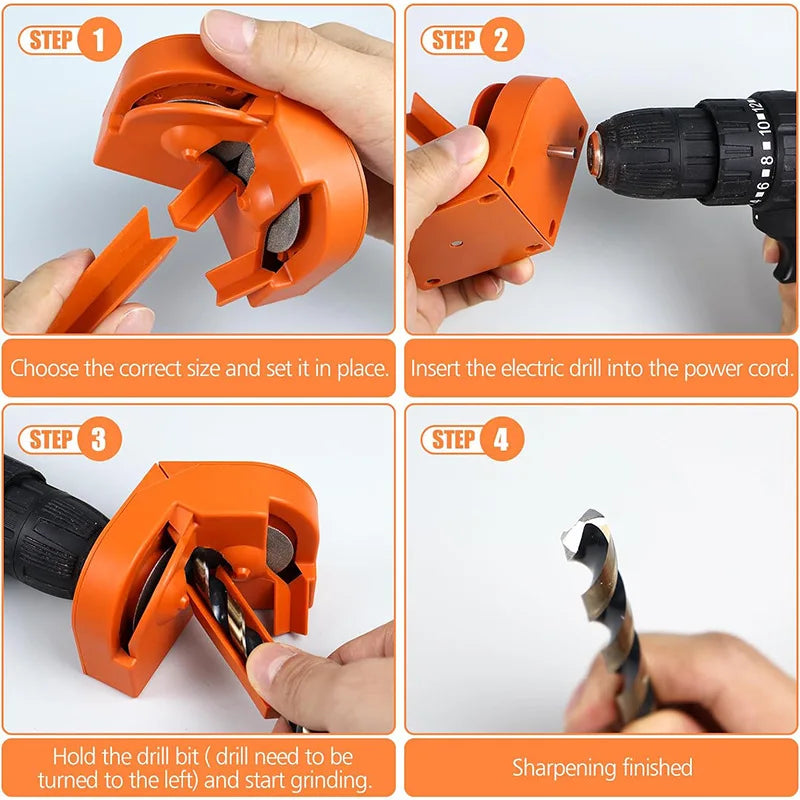 STEP 1

Choose the correct size and set it in place.

STEP 2

6 8 10 12

Insert the electric drill into the power cord.

STEP 3

Hold the drill bit ( drill need to be turned to the left) and start grinding.

STEP 4

Sharpening finished