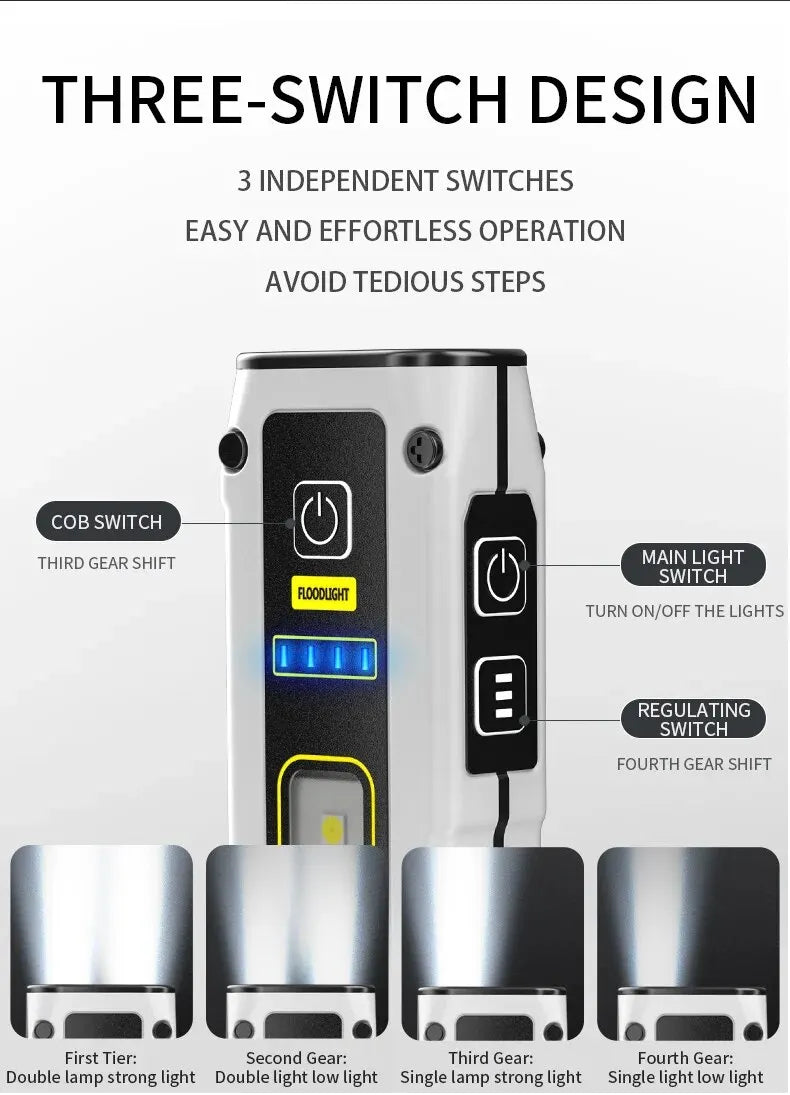 THREE-SWITCH DESIGN

3 INDEPENDENT SWITCHES
EASY AND EFFORTLESS OPERATION
AVOID TEDIOUS STEPS

COB SWITCH
THIRD GEAR SHIFT

FLOODLIGHT

MAIN LIGHT SWITCH
TURN ON/OFF THE LIGHTS

REGULATING SWITCH
FOURTH GEAR SHIFT

First Tier:
Double lamp strong light

Second Gear:
Double light low light

Third Gear:
Single lamp strong light

Fourth Gear:
Single light low light