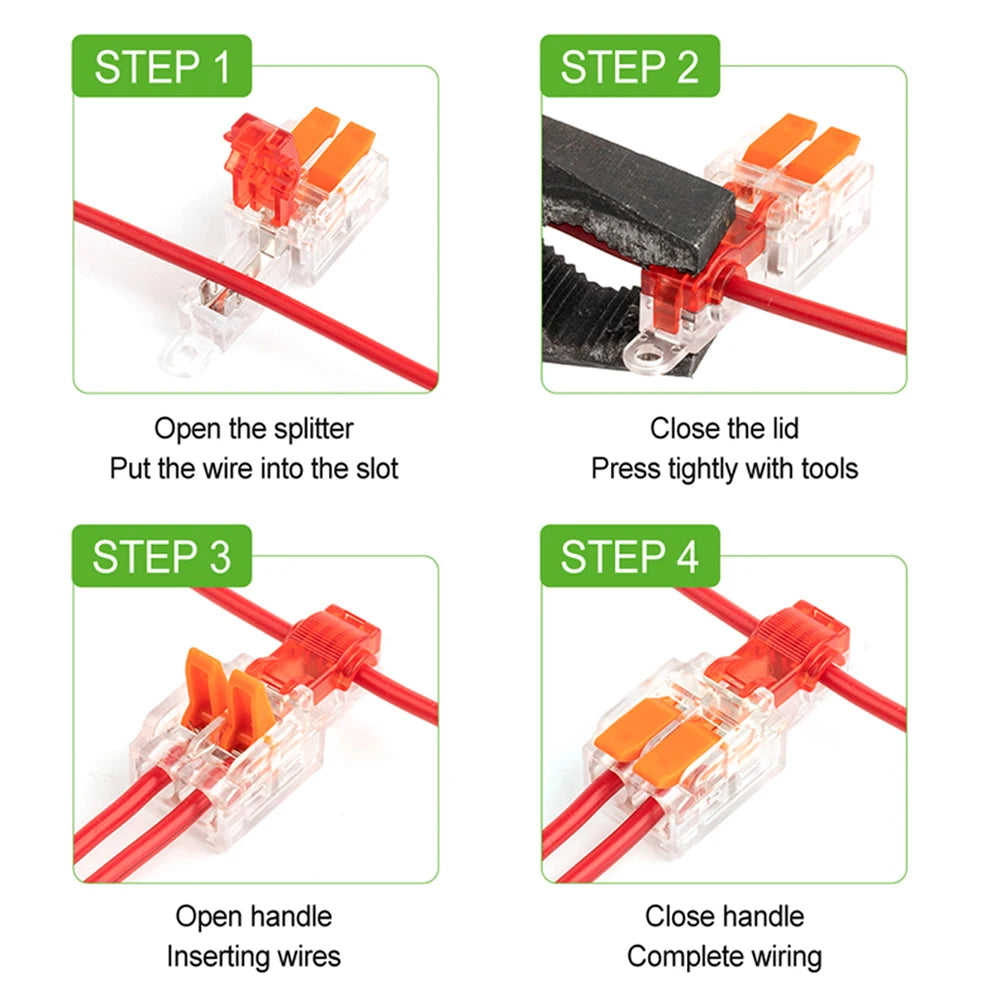 STEP 1

Open the splitter
Put the wire into the slot

STEP 2

Close the lid
Press tightly with tools

STEP 3

Open handle
Inserting wires

STEP 4

Close handle
Complete wiring