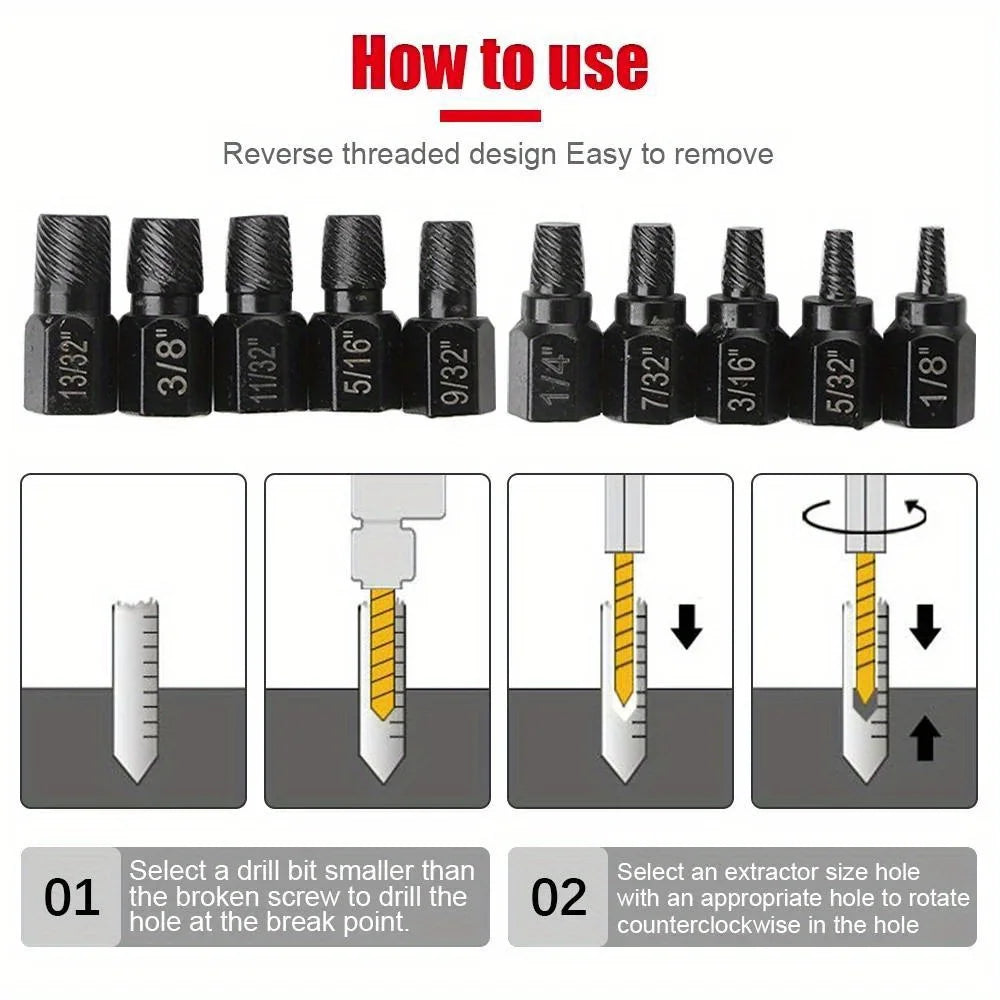 How to use

Reverse threaded design Easy to remove

13/32" 3/8" 11/32" 5/16" 9/32" 1/4" 7/32" 3/16" 5/32" 1/8"

01 Select a drill bit smaller than the broken screw to drill the hole at the break point.

02 Select an extractor size hole with an appropriate hole to rotate counterclockwise in the hole