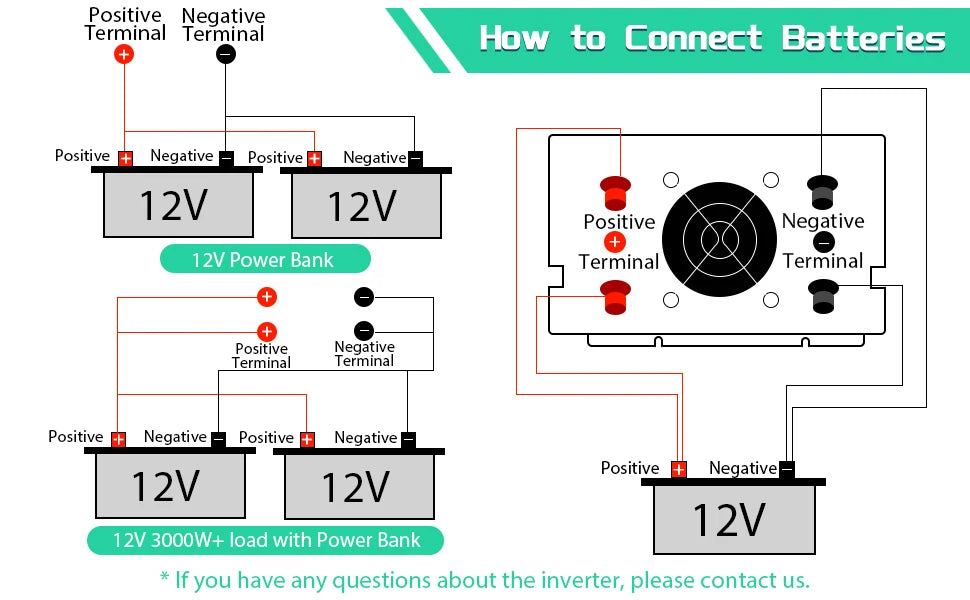 How to Connect Batteries

Positive Terminal
Negative Terminal

Positive Negative Positive Negative
12V
12V

12V Power Bank

Positive Terminal
Negative Terminal

Positive Negative Positive Negative
12V
12V

12V 3000W+ load with Power Bank

Positive Terminal
Negative Terminal

Positive Negative
12V

* If you have any questions about the inverter, please contact us.