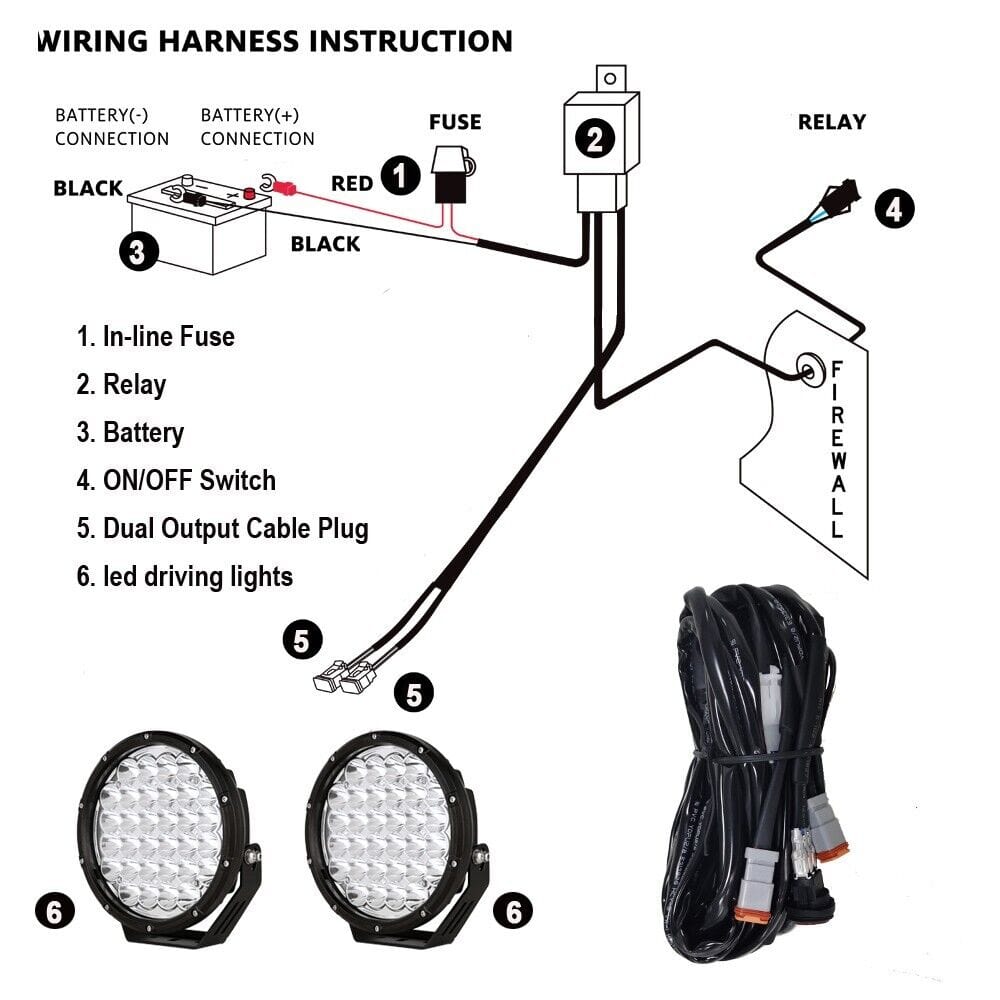 WIRING HARNESS INSTRUCTION

BATTERY(-) CONNECTION

BATTERY(+) CONNECTION

FUSE

RELAY

BLACK

RED

1

2

3

4

BLACK

FIREWALL

1. In-line Fuse
2. Relay
3. Battery
4. ON/OFF Switch
5. Dual Output Cable Plug
6. led driving lights

5

5

6

6